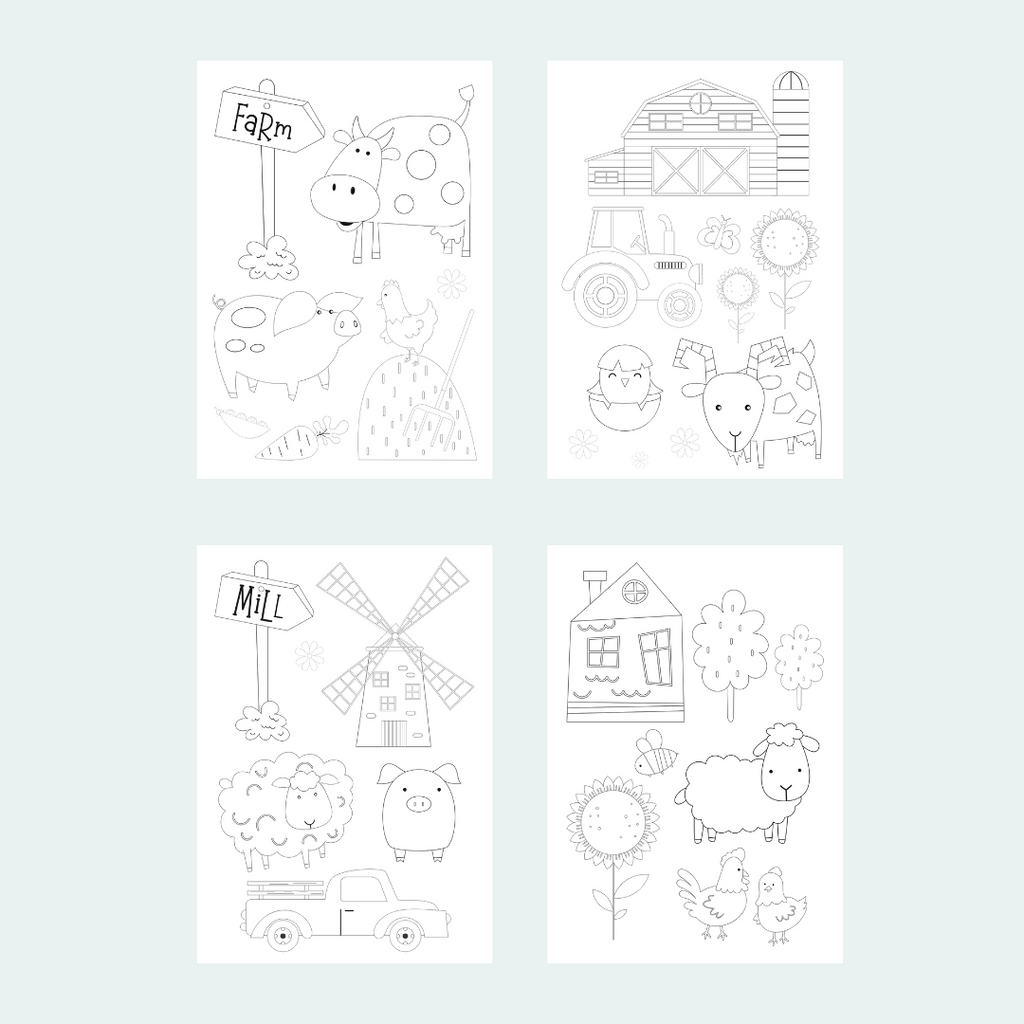 FaRm

MiLL